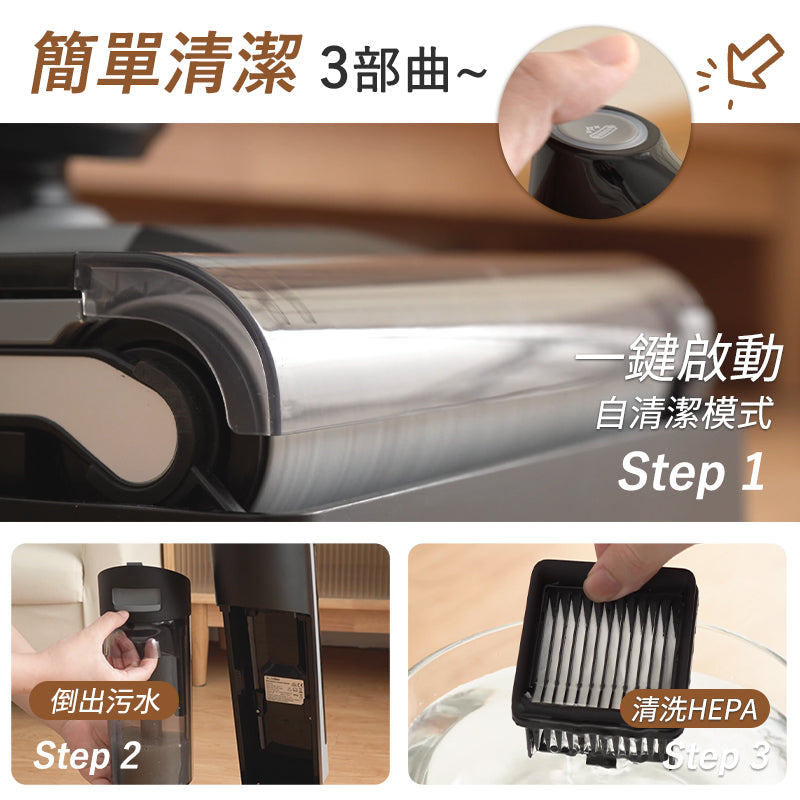 簡單清潔 3部曲~

一鍵啟動
自清潔模式
Step 1

倒出污水
Step 2

清洗HEPA
Step 3