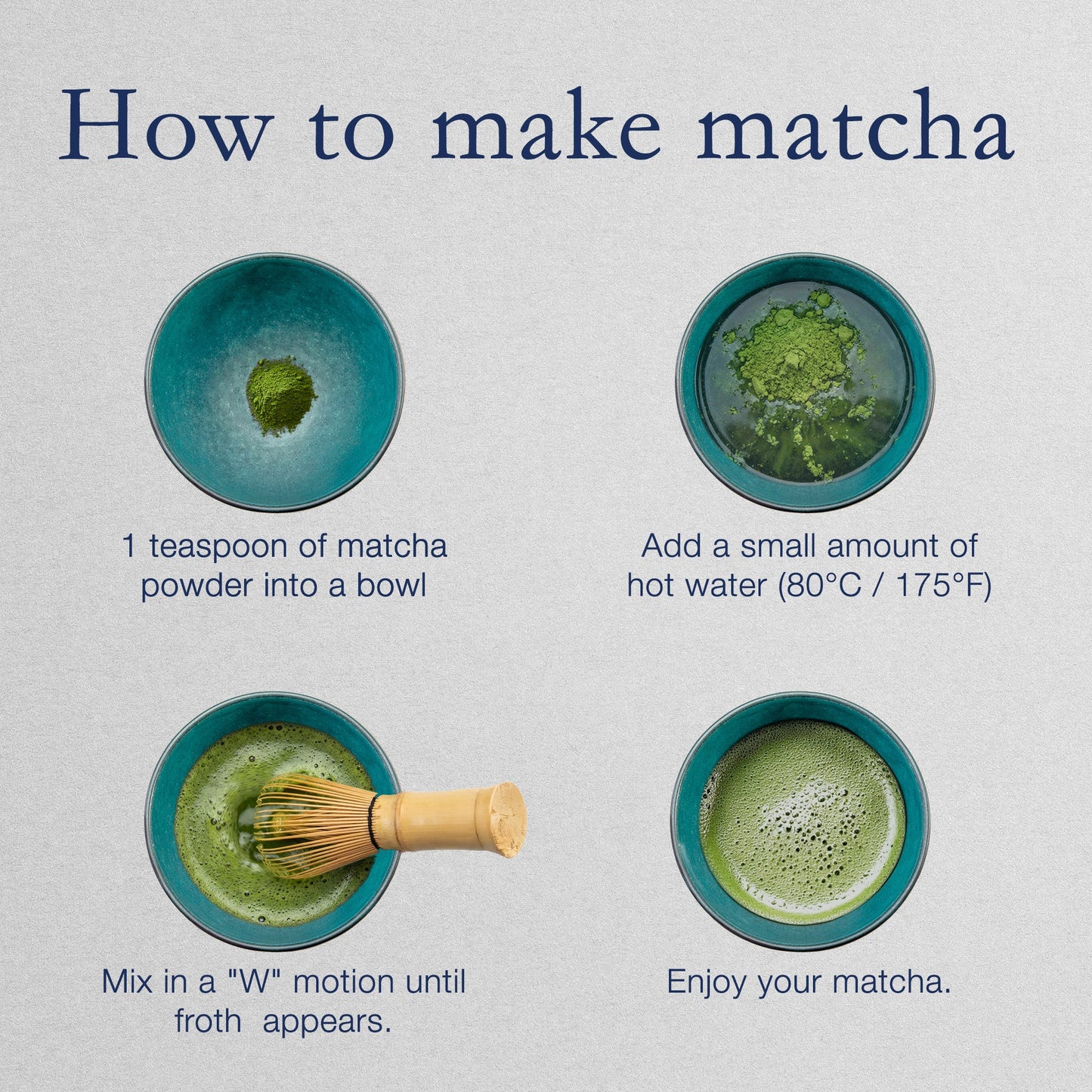 How to make matcha

1 teaspoon of matcha powder into a bowl

Add a small amount of hot water (80°C / 175°F)

Mix in a "W" motion until froth  appears.

Enjoy your matcha.